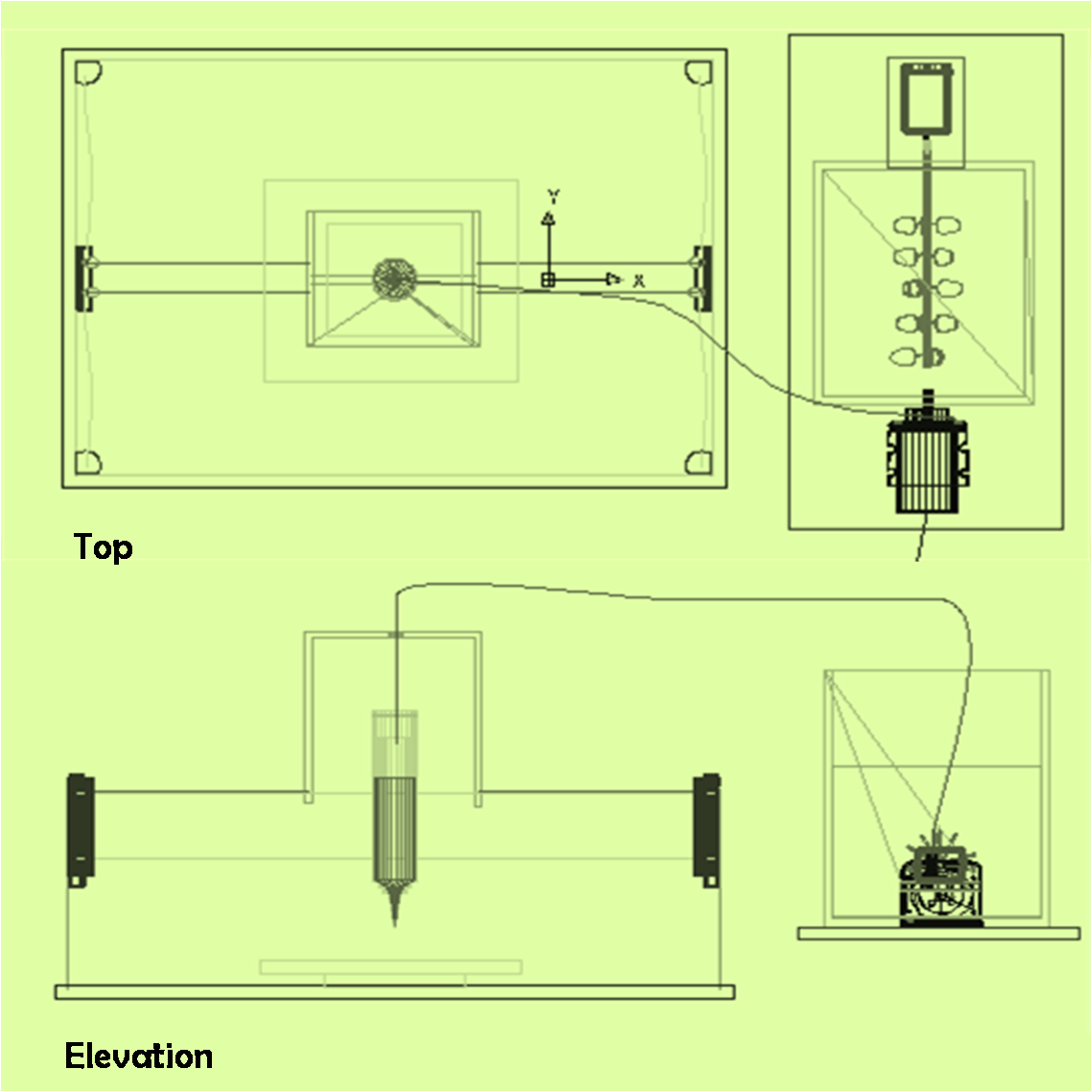 Y
X
Top
Elevation